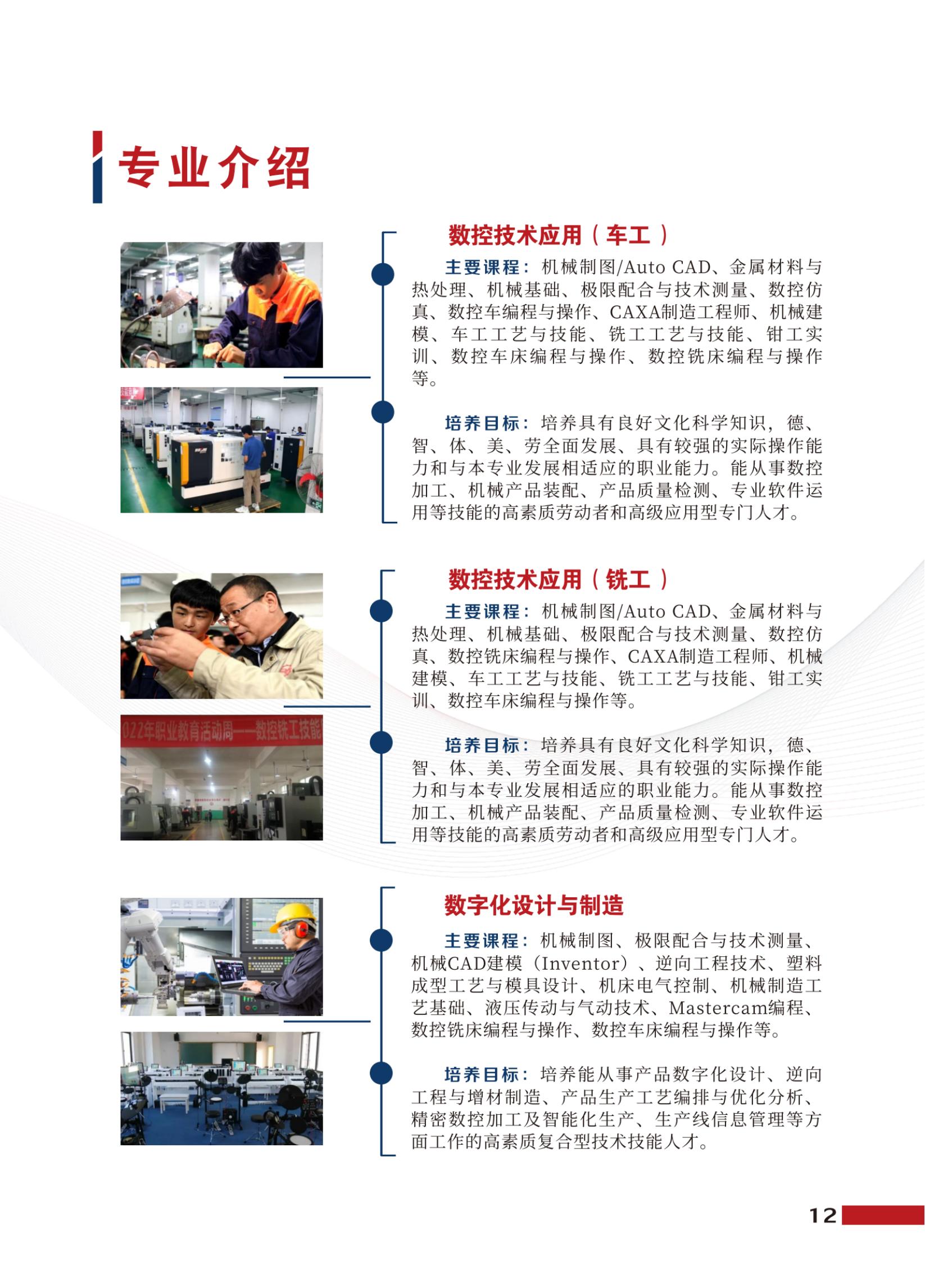 专业介绍

数控技术应用（车工）

主要课程：机械制图/Auto CAD、金属材料与热处理、机械基础、极限配合与技术测量、数控仿真、数控车编程与操作、CAXA制造工程师、机械建模、车工工艺与技能、铣工工艺与技能、钳工实训、数控车床编程与操作、数控铣床编程与操作等。

培养目标：培养具有良好文化科学知识，德、智、体、美、劳全面发展、具有较强的实际操作能力和与本专业发展相适应的职业能力。能从事数控加工、机械产品装配、产品质量检测、专业软件运用等技能的高素质劳动者和高级应用型专门人才。

数控技术应用（铣工）

主要课程：机械制图/Auto CAD、金属材料与热处理、机械基础、极限配合与技术测量、数控仿真、数控铣床编程与操作、CAXA制造工程师、机械建模、车工工艺与技能、铣工工艺与技能、钳工实训、数控车床编程与操作等。

022年职业教育活动周——数控铣工技能

培养目标：培养具有良好文化科学知识，德、智、体、美、劳全面发展、具有较强的实际操作能力和与本专业发展相适应的职业能力。能从事数控加工、机械产品装配、产品质量检测、专业软件运用等技能的高素质劳动者和高级应用型专门人才。

数字化设计与制造

主要课程：机械制图、极限配合与技术测量、机械CAD建模（Inventor）、逆向工程技术、塑料成型工艺与模具设计、机床电气控制、机械制造工艺基础、液压传动与气动技术、Mastercam编程、数控铣床编程与操作、数控车床编程与操作等。

培养目标：培养能从事产品数字化设计、逆向工程与增材制造、产品生产工艺编排与优化分析、精密数控加工及智能化生产、生产线信息管理等方面工作的高素质复合型技术技能人才。

12